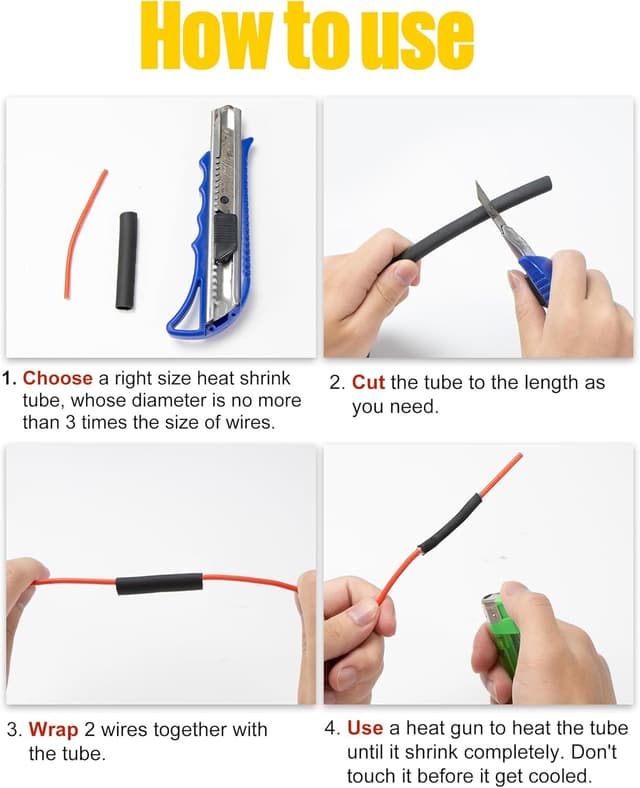 How to use

1. Choose a right size heat shrink tube, whose diameter is no more than 3 times the size of wires.

2. Cut the tube to the length as you need.

3. Wrap 2 wires together with the tube.

4. Use a heat gun to heat the tube until it shrink completely. Don't touch it before it get cooled.