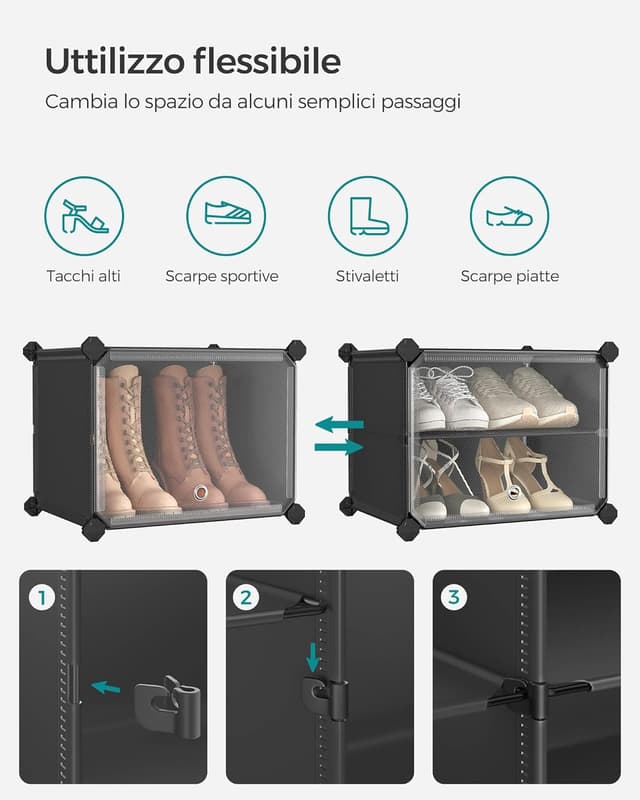 Uttilizzo flessibile

Cambia lo spazio da alcuni semplici passaggi

Tacchi alti

Scarpe sportive

Stivaletti

Scarpe piatte

1

2

3