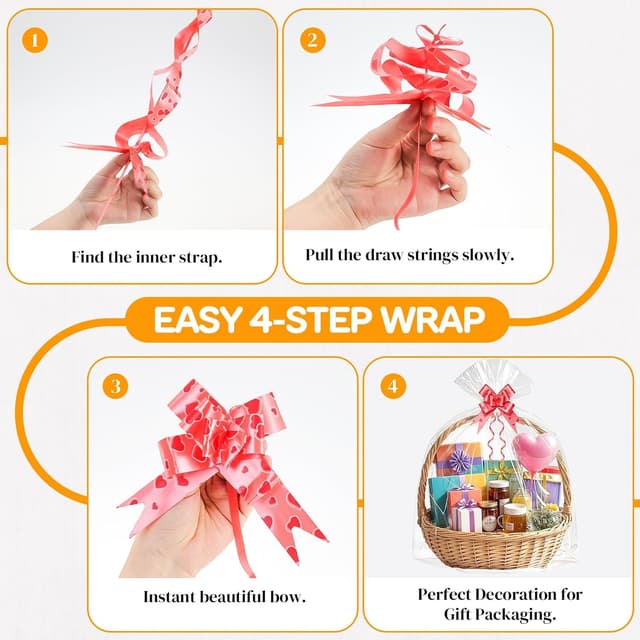 1

Find the inner strap.

2

Pull the draw strings slowly.

EASY 4-STEP WRAP

3

Instant beautiful bow.

4

Perfect Decoration for Gift Packaging.