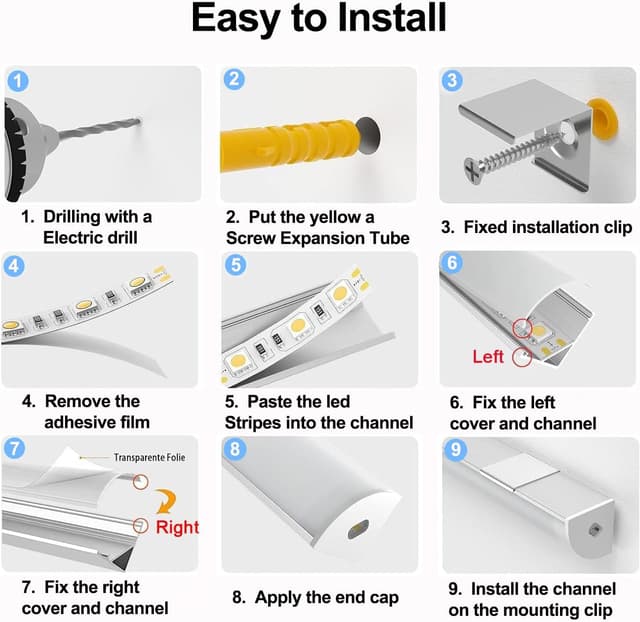 Easy to Install

1

1. Drilling with a Electric drill

2

2. Put the yellow a Screw Expansion Tube

3

3. Fixed installation clip

4

4. Remove the adhesive film

5

5. Paste the led Stripes into the channel

6

Left

6. Fix the left cover and channel

7

Transparente Folie

Right

7. Fix the right cover and channel

8

8. Apply the end cap

9

9. Install the channel on the mounting clip