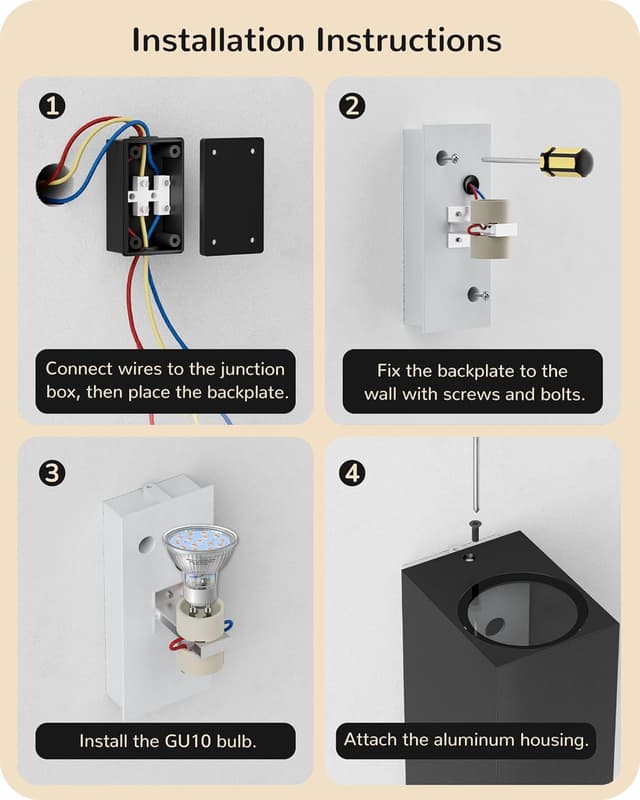 Installation Instructions

1

Connect wires to the junction box, then place the backplate.

2

Fix the backplate to the wall with screws and bolts.

3

Install the GU10 bulb.

4

Attach the aluminum housing.