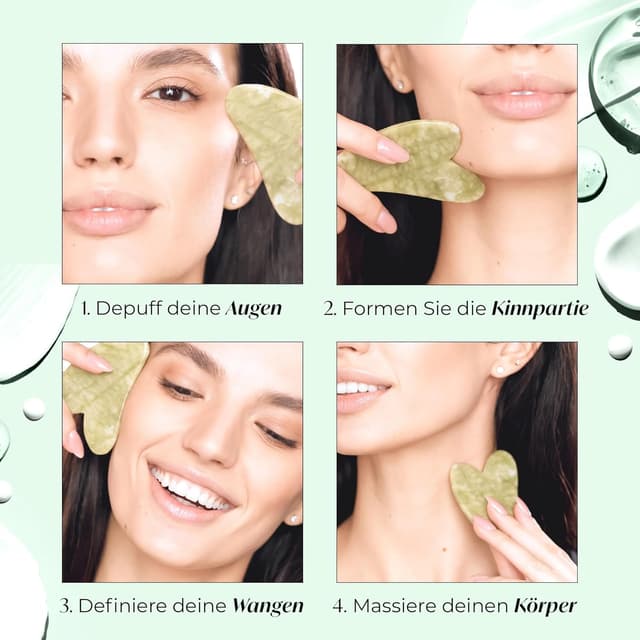 1. Depuff deine Augen

2. Formen Sie die Kinnpartie

3. Definiere deine Wangen

4. Massiere deinen Körper