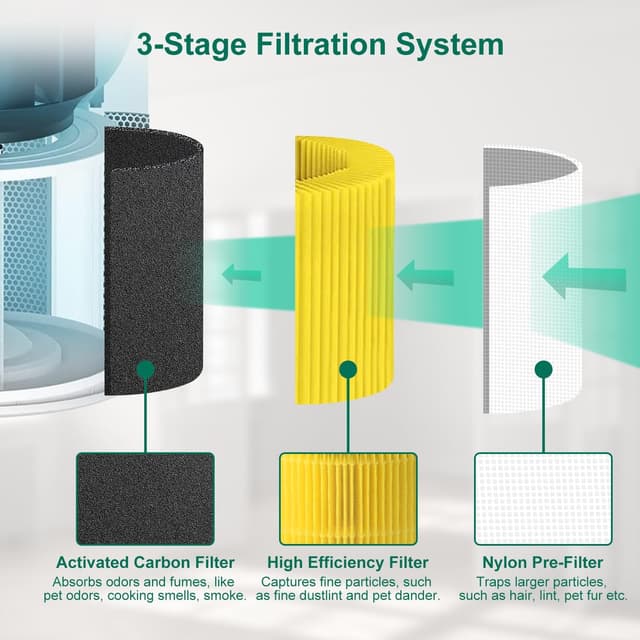 3-Stage Filtration System

Activated Carbon Filter
Absorbs odors and fumes, like pet odors, cooking smells, smoke.

High Efficiency Filter
Captures fine particles, such as fine dustlint and pet dander.

Nylon Pre-Filter
Traps larger particles, such as hair, lint, pet fur etc.