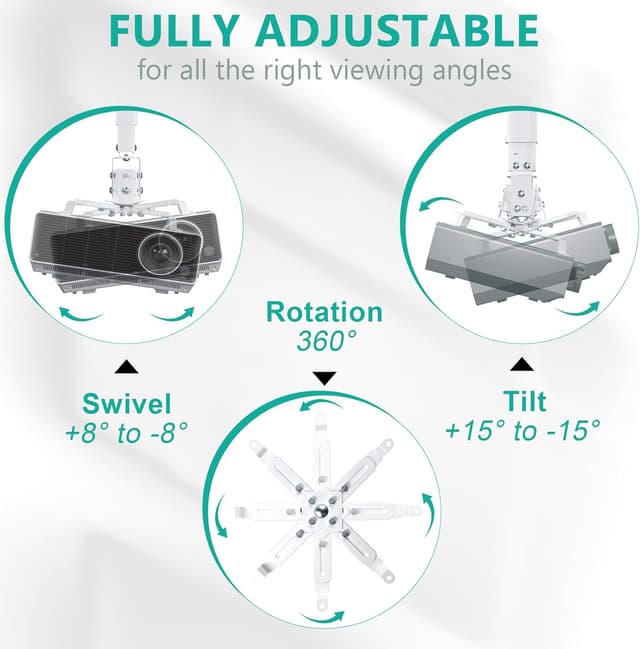 FULLY ADJUSTABLE
for all the right viewing angles

Rotation
360°

Swivel
+8° to -8°

Tilt
+15° to -15°