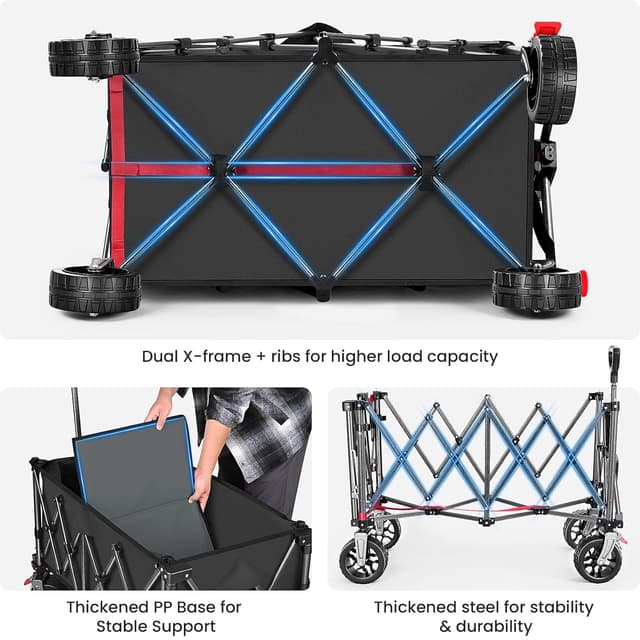 Dual X-frame + ribs for higher load capacity

Thickened PP Base for Stable Support

Thickened steel for stability & durability