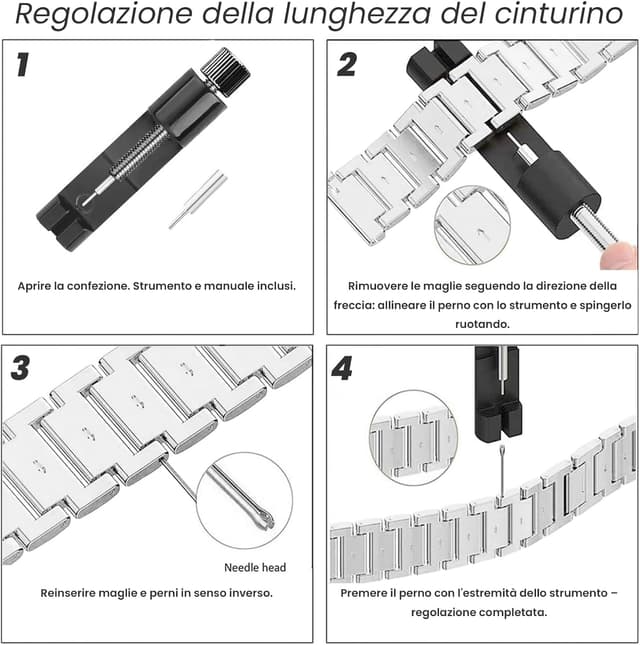 Regolazione della lunghezza del cinturino

1

Aprire la confezione. Strumento e manuale inclusi.

2

Rimuovere le maglie seguendo la direzione della freccia: allineare il perno con lo strumento e spingerlo ruotando.

3

Needle head

Reinserire maglie e perni in senso inverso.

4

Premere il perno con l'estremità dello strumento – regolazione completata.