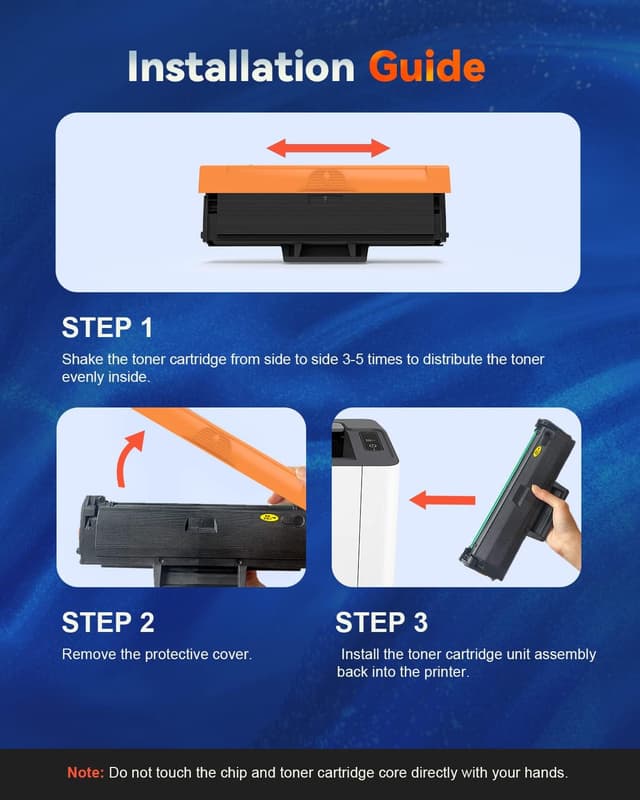 Installation Guide

STEP 1

Shake the toner cartridge from side to side 3-5 times to distribute the toner evenly inside.

STEP 2

Remove the protective cover.

STEP 3

Install the toner cartridge unit assembly back into the printer.

Note: Do not touch the chip and toner cartridge core directly with your hands.