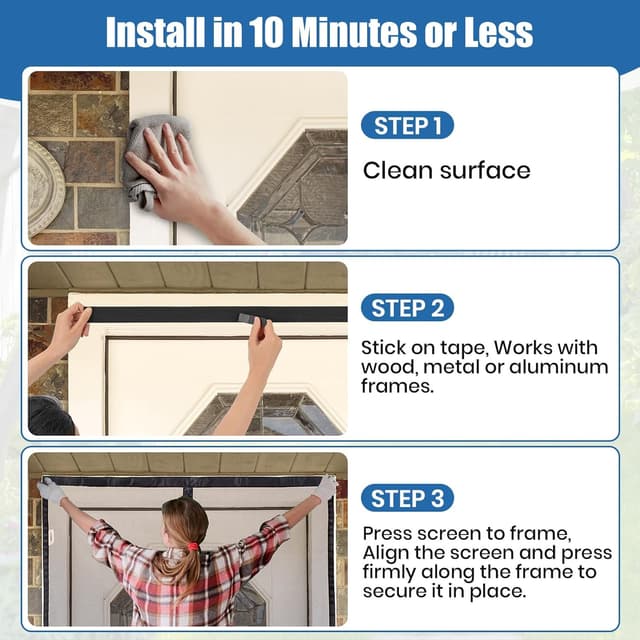 Install in 10 Minutes or Less

STEP 1

Clean surface

STEP 2

Stick on tape, Works with wood, metal or aluminum frames.

STEP 3

Press screen to frame, Align the screen and press firmly along the frame to secure it in place.