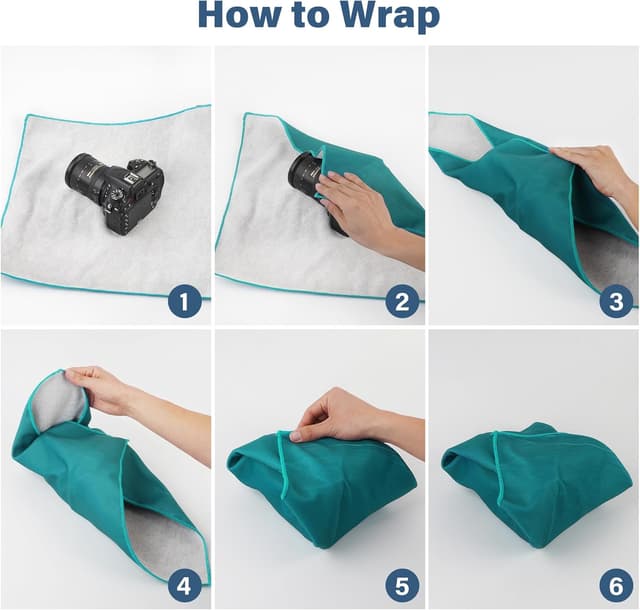 How to Wrap

1

2

3

4

5

6