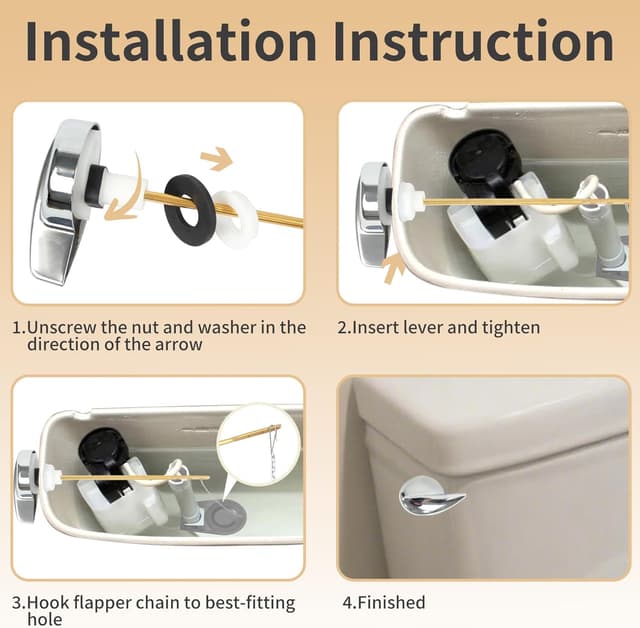 Installation Instruction

1.Unscrew the nut and washer in the direction of the arrow

2.Insert lever and tighten

3.Hook flapper chain to best-fitting hole

4.Finished