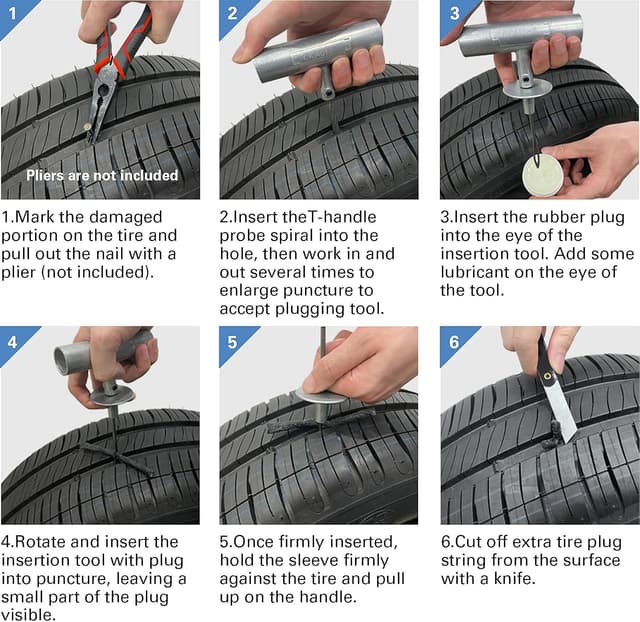 1

Pliers are not included

1.Mark the damaged portion on the tire and pull out the nail with a plier (not included).

2

2.Insert theT-handle probe spiral into the hole, then work in and out several times to enlarge puncture to accept plugging tool.

3

3.Insert the rubber plug into the eye of the insertion tool. Add some lubricant on the eye of the tool.

4

4.Rotate and insert the insertion tool with plug into puncture, leaving a small part of the plug visible.

5

5.Once firmly inserted, hold the sleeve firmly against the tire and pull up on the handle.

6

6.Cut off extra tire plug string from the surface with a knife.