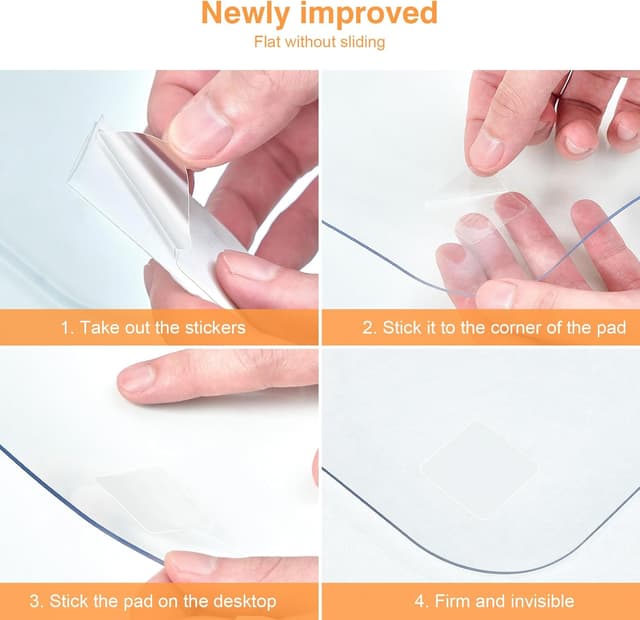 Newly improved
Flat without sliding

1. Take out the stickers

2. Stick it to the corner of the pad

3. Stick the pad on the desktop

4. Firm and invisible