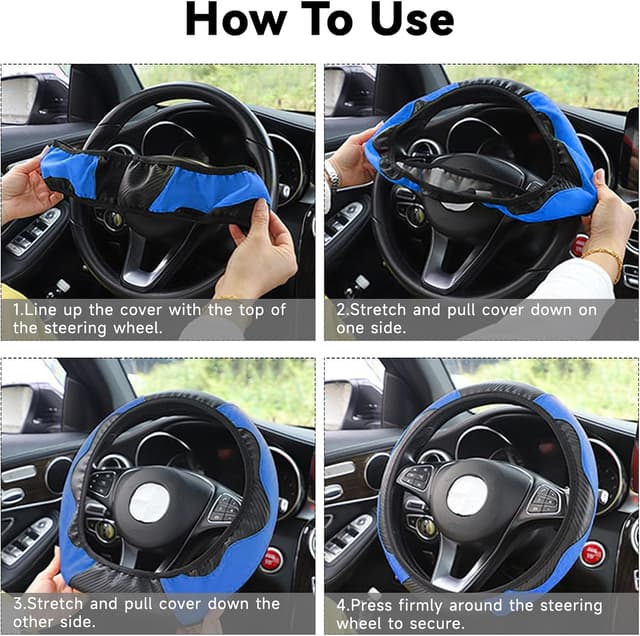 How To Use

1.Line up the cover with the top of the steering wheel.

2.Stretch and pull cover down on one side.

3.Stretch and pull cover down the other side.

4.Press firmly around the steering wheel to secure.