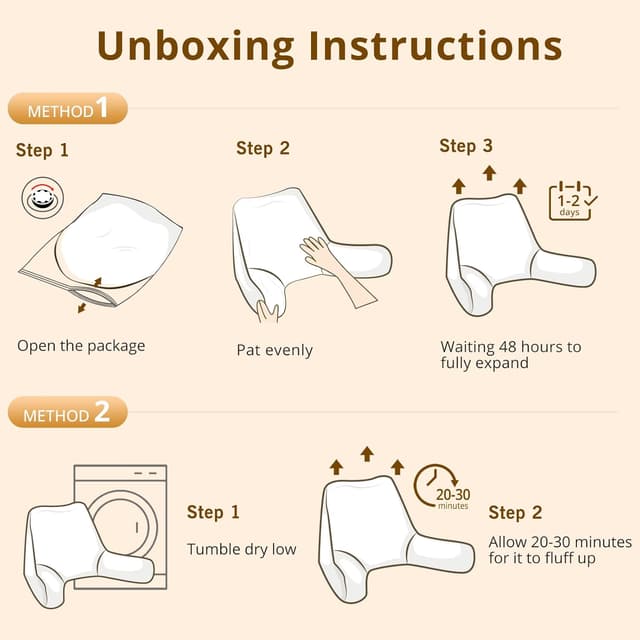 Unboxing Instructions

METHOD 1

Step 1

Open the package

Step 2

Pat evenly

Step 3

1-2 days

Waiting 48 hours to fully expand

METHOD 2

Step 1

Tumble dry low

20-30 minutes

Step 2

Allow 20-30 minutes for it to fluff up