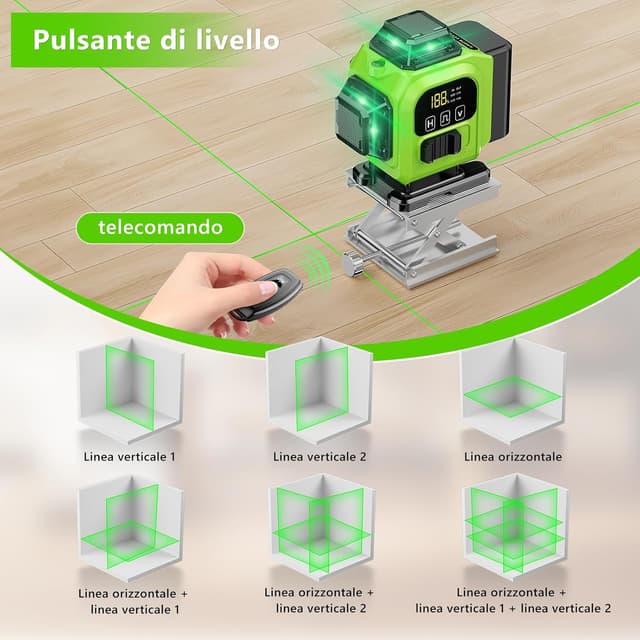 Pulsante di livello

188

H
V

telecomando

Linea verticale 1

Linea verticale 2

Linea orizzontale

Linea orizzontale + linea verticale 1

Linea orizzontale + linea verticale 2

Linea orizzontale + linea verticale 1 + linea verticale 2