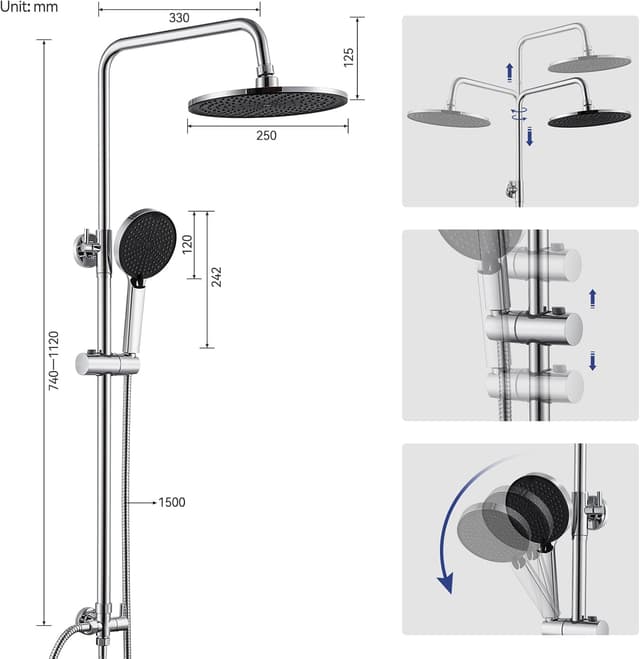 Unit: mm

330

125

250

120

242

740—1120

1500