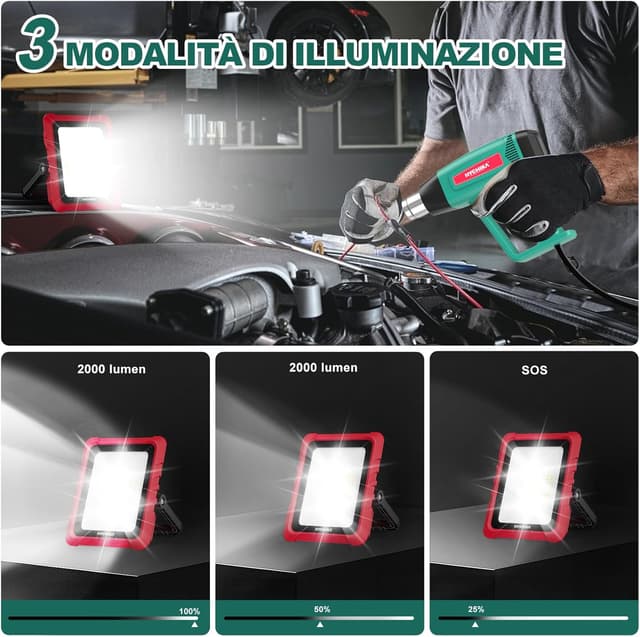 3 MODALITÀ DI ILLUMINAZIONE

HYCHIKA

2000 lumen

100%

2000 lumen

50%

SOS

25%