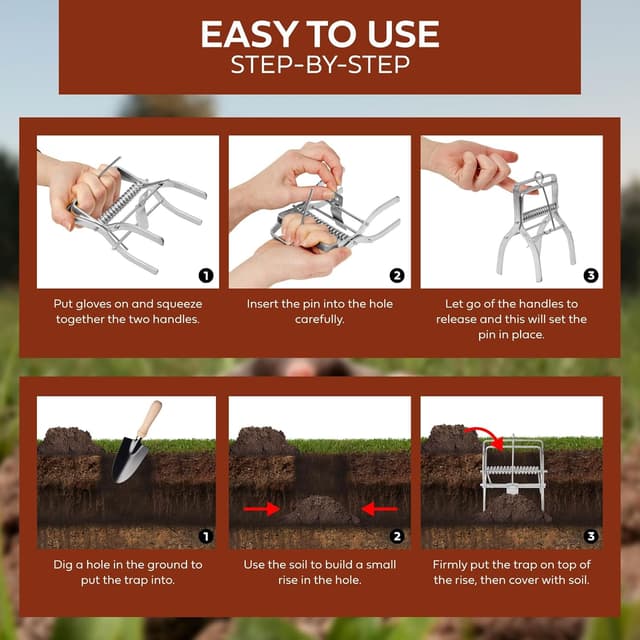 EASY TO USE
STEP-BY-STEP

1
Put gloves on and squeeze together the two handles.

2
Insert the pin into the hole carefully.

3
Let go of the handles to release and this will set the pin in place.

1
Dig a hole in the ground to put the trap into.

2
Use the soil to build a small rise in the hole.

3
Firmly put the trap on top of the rise, then cover with soil.