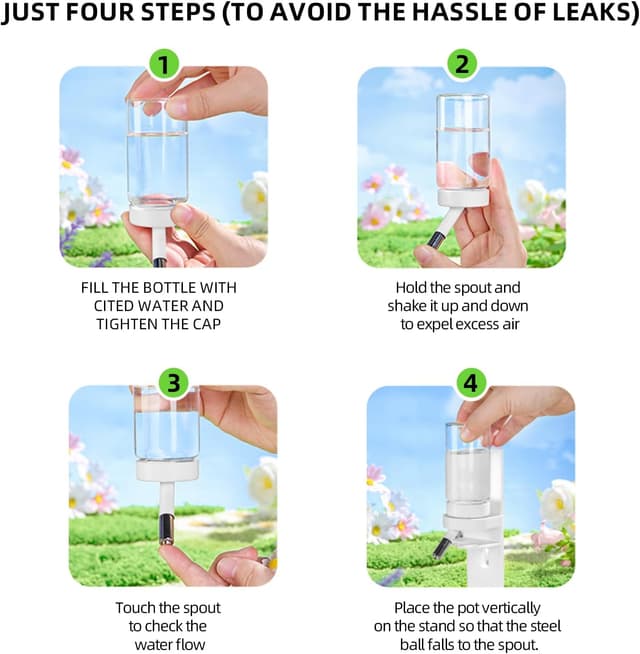 JUST FOUR STEPS (TO AVOID THE HASSLE OF LEAKS)

1

FILL THE BOTTLE WITH CITED WATER AND TIGHTEN THE CAP

2

Hold the spout and shake it up and down to expel excess air

3

Touch the spout to check the water flow

4

Place the pot vertically on the stand so that the steel ball falls to the spout.