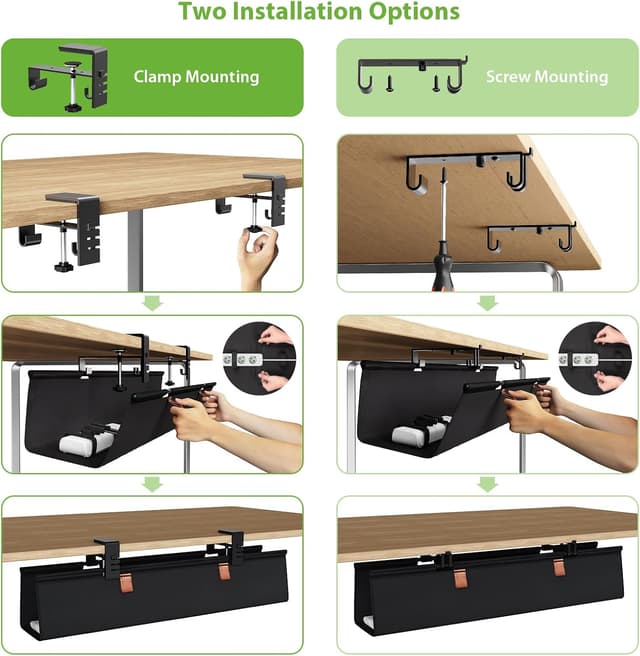 Two Installation Options

Clamp Mounting

Screw Mounting