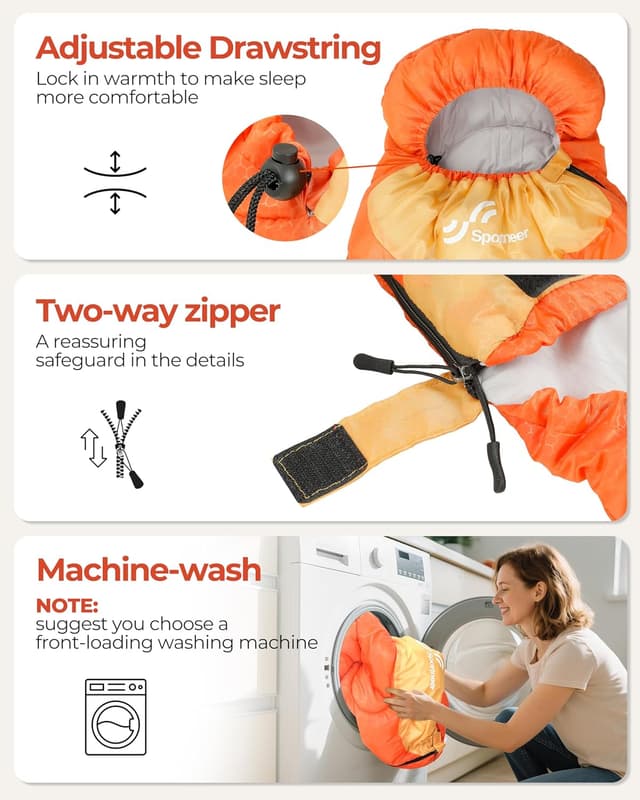 Adjustable Drawstring
Lock in warmth to make sleep more comfortable

Spomeer

Two-way zipper
A reassuring safeguard in the details

Machine-wash
NOTE:
suggest you choose a front-loading washing machine