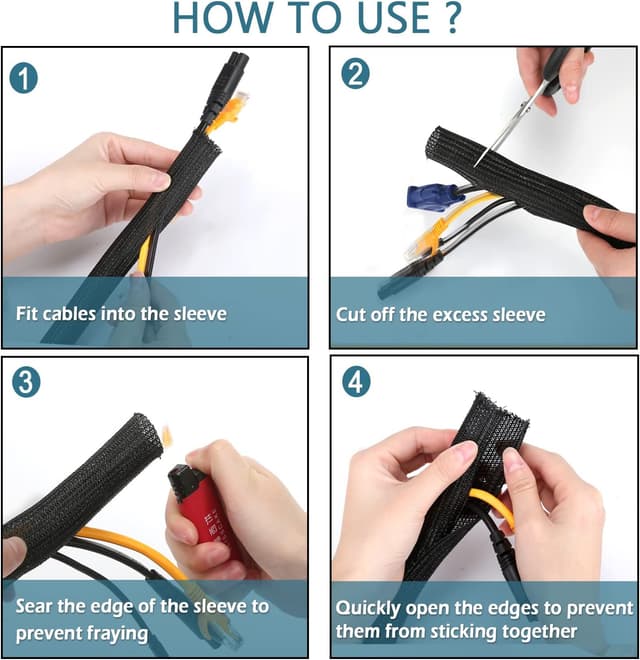 HOW TO USE ?

1

Fit cables into the sleeve

2

Cut off the excess sleeve

3

Sear the edge of the sleeve to prevent fraying

4

Quickly open the edges to prevent them from sticking together