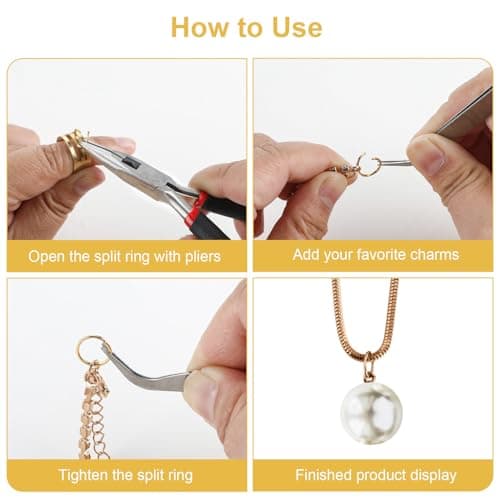 How to Use

Open the split ring with pliers

Add your favorite charms

Tighten the split ring

Finished product display