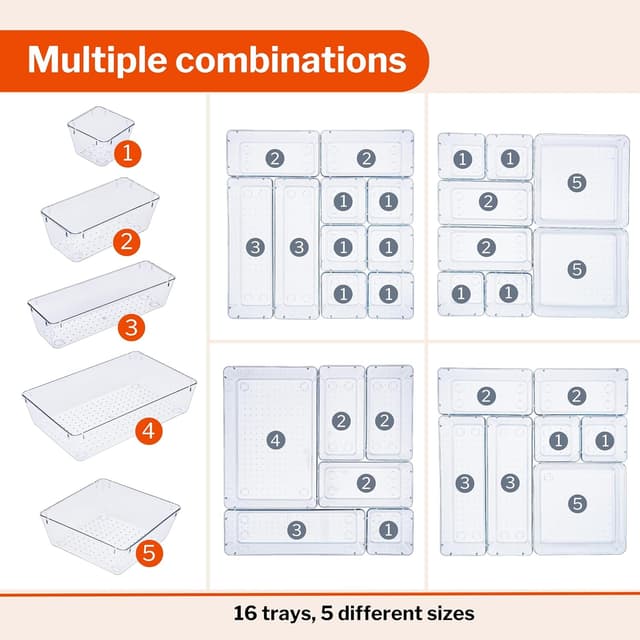 Multiple combinations

1
2
3
4
5

2 2
3 3 1 1
1 1
1 1

1 1 5
2
2 5
1 1

4 2 2
2
3 1

2 2
3 3 1 1
5

16 trays, 5 different sizes