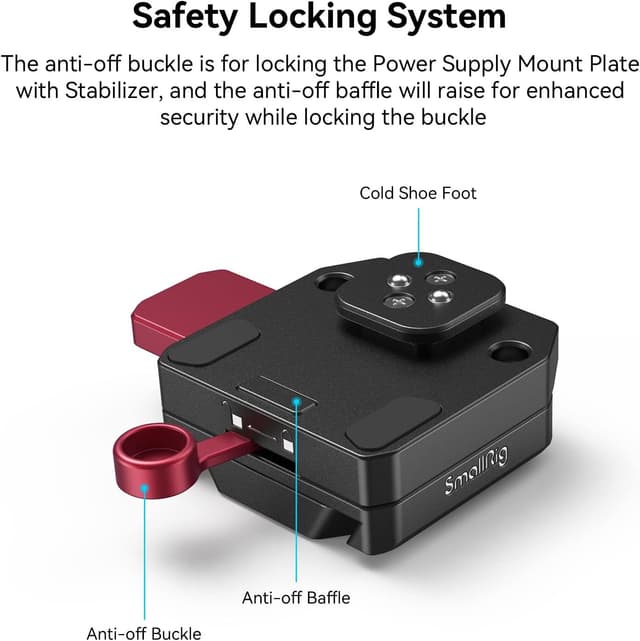 Safety Locking System

The anti-off buckle is for locking the Power Supply Mount Plate with Stabilizer, and the anti-off baffle will raise for enhanced security while locking the buckle

Cold Shoe Foot

SmallRig

Anti-off Baffle

Anti-off Buckle