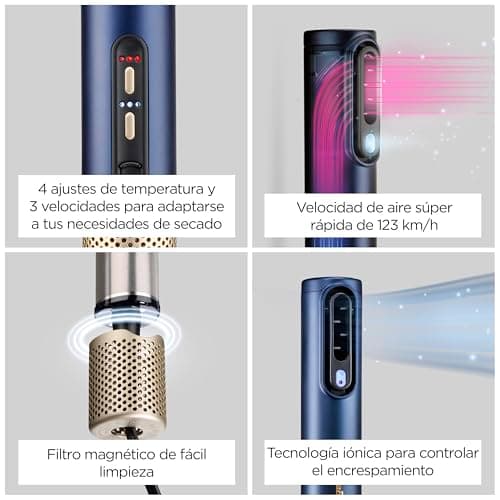 4 ajustes de temperatura y 3 velocidades para adaptarse a tus necesidades de secado

Velocidad de aire súper rápida de 123 km/h

Filtro magnético de fácil limpieza

Tecnología iónica para controlar el encrespamiento