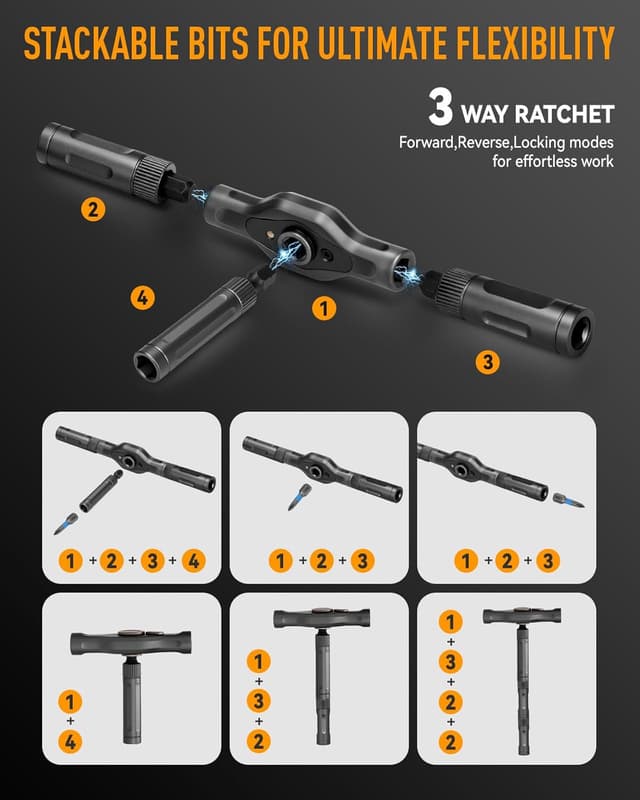 STACKABLE BITS FOR ULTIMATE FLEXIBILITY

3 WAY RATCHET
Forward,Reverse,Locking modes for effortless work

2

4

1

3

1 + 2 + 3 + 4

1 + 2 + 3

1 + 2 + 3

1 + 4

1 + 3 + 2

1 + 3 + 2 + 2