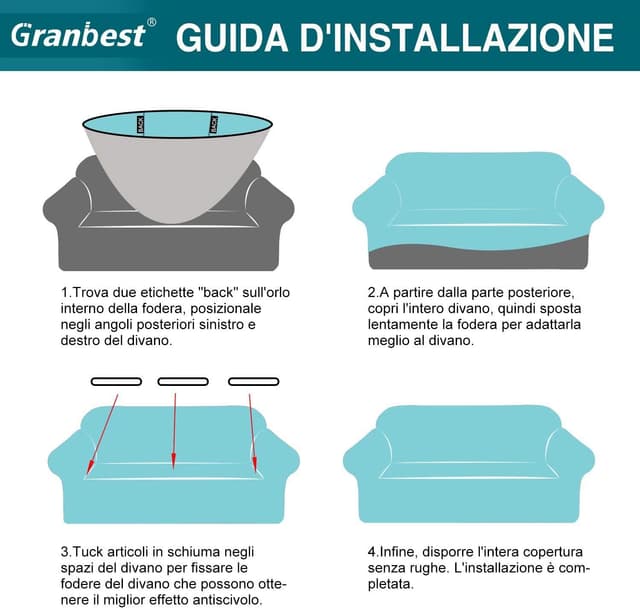 Granbest®

GUIDA D'INSTALLAZIONE

BACK BACK

1.Trova due etichette "back" sull'orlo interno della fodera, posizionale negli angoli posteriori sinistro e destro del divano.

2.A partire dalla parte posteriore, copri l'intero divano, quindi sposta lentamente la fodera per adattarla meglio al divano.

3.Tuck articoli in schiuma negli spazi del divano per fissare le fodere del divano che possono ottenere il miglior effetto antiscivolo.

4.Infine, disporre l'intera copertura senza rughe. L'installazione è completata.