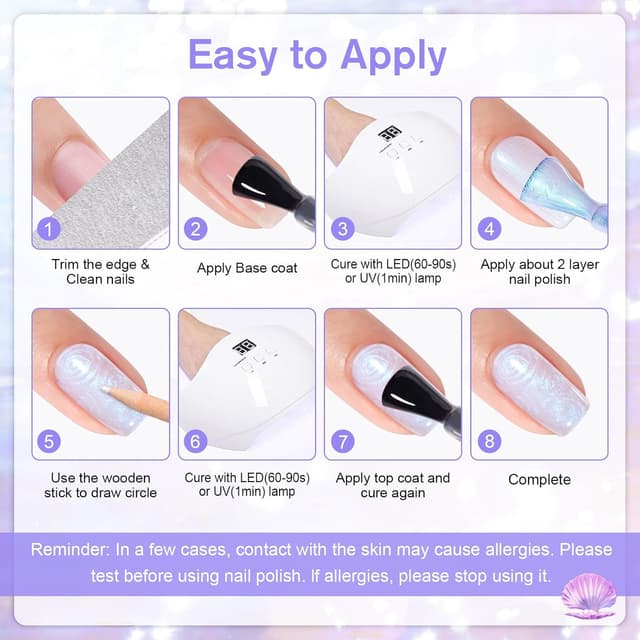 Easy to Apply

1
Trim the edge & Clean nails

2
Apply Base coat

3
Cure with LED(60-90s) or UV(1min) lamp

4
Apply about 2 layer nail polish

5
Use the wooden stick to draw circle

6
Cure with LED(60-90s) or UV(1min) lamp

7
Apply top coat and cure again

8
Complete

Reminder: In a few cases, contact with the skin may cause allergies. Please test before using nail polish. If allergies, please stop using it.