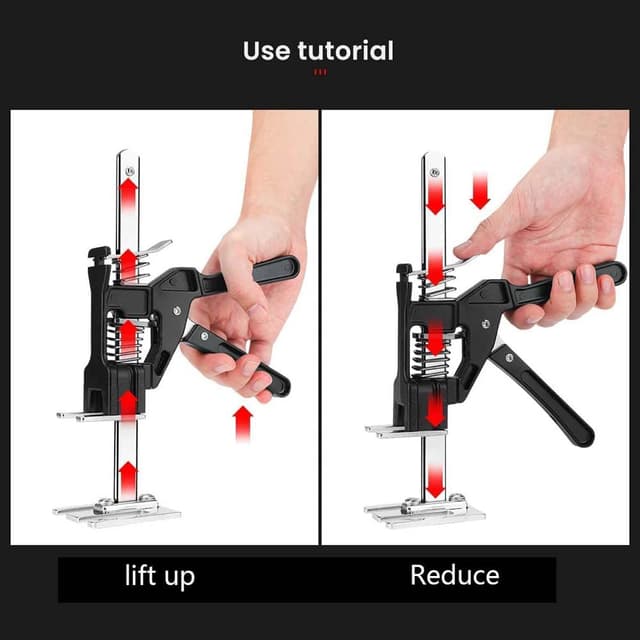 Use tutorial

lift up

Reduce