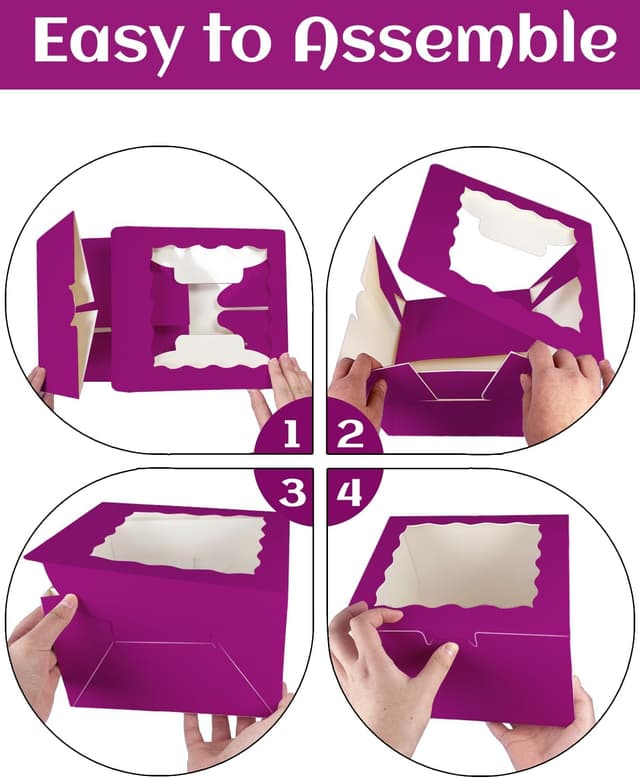 Easy to Assemble

1
2
3
4