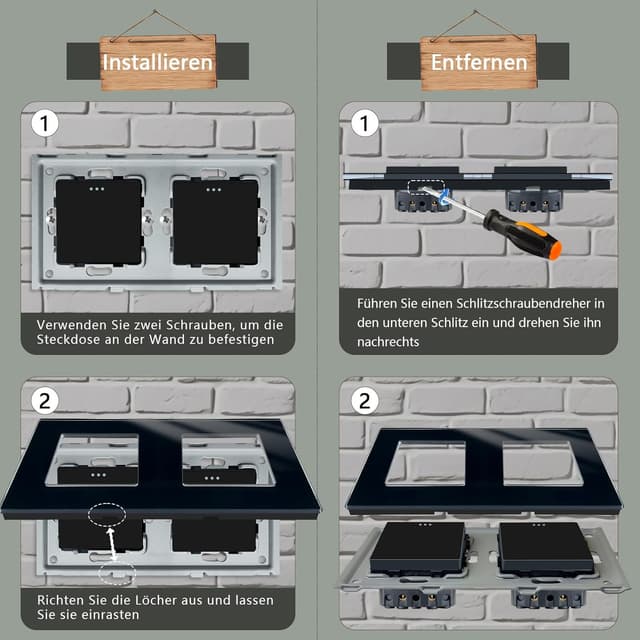 Installieren

1

Verwenden Sie zwei Schrauben, um die Steckdose an der Wand zu befestigen

2

Richten Sie die Löcher aus und lassen Sie sie einrasten

Entfernen

1

Führen Sie einen Schlitzschraubendreher in den unteren Schlitz ein und drehen Sie ihn nachrechts

2