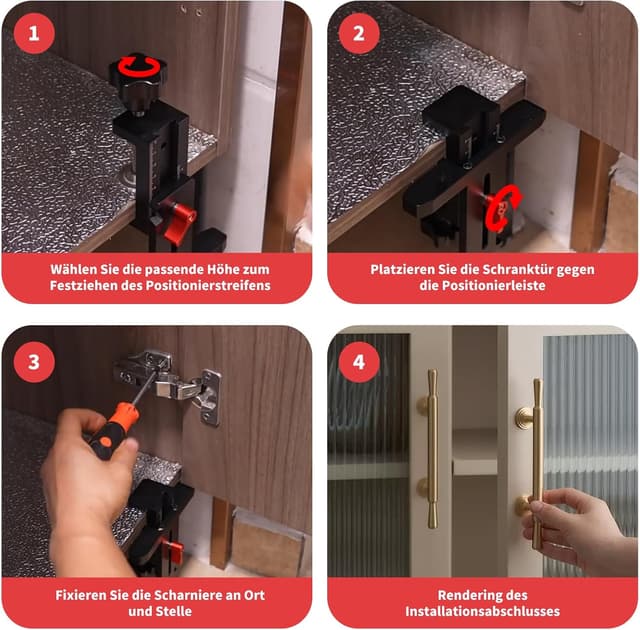 1

Wählen Sie die passende Höhe zum Festziehen des Positionierstreifens

2

Platzieren Sie die Schranktür gegen die Positionierleiste

3

Fixieren Sie die Scharniere an Ort und Stelle

4

Rendering des Installationsabschlusses