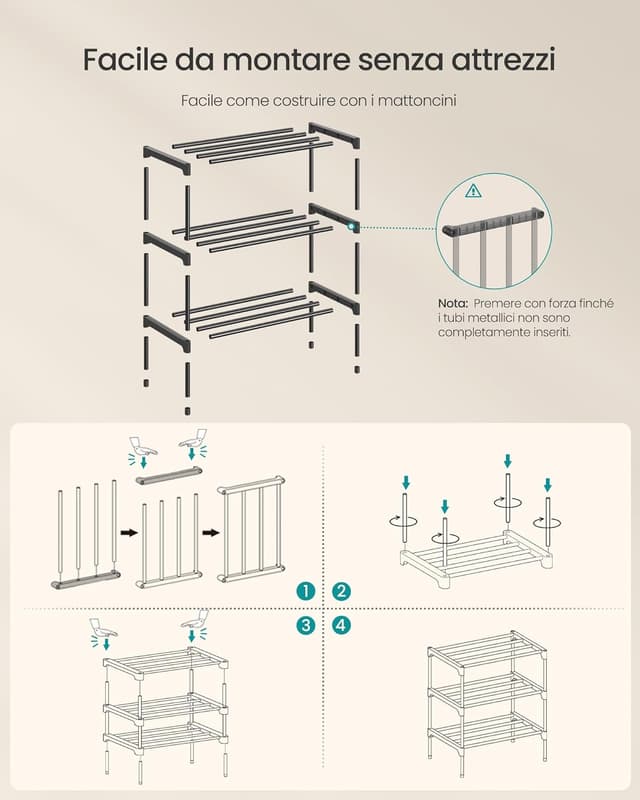 Facile da montare senza attrezzi

Facile come costruire con i mattoncini

Nota: Premere con forza finché i tubi metallici non sono completamente inseriti.

1

2

3

4