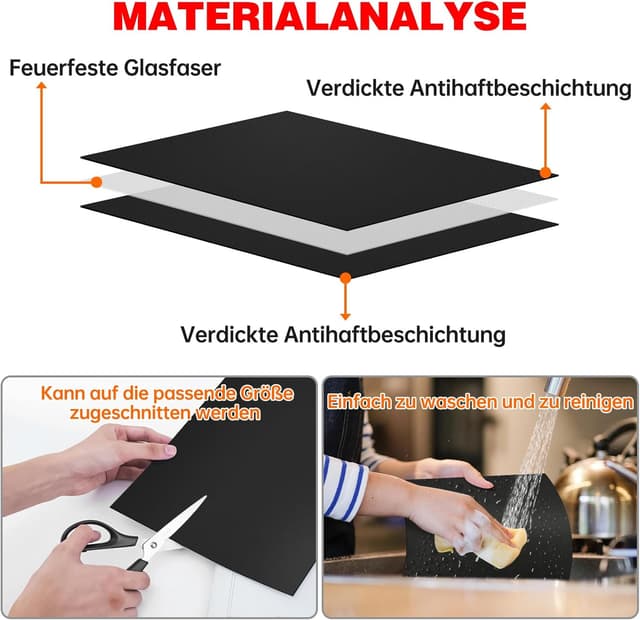 MATERIALANALYSE

Feuerfeste Glasfaser

Verdickte Antihaftbeschichtung

Verdickte Antihaftbeschichtung

Kann auf die passende Größe zugeschnitten werden

Einfach zu waschen und zu reinigen