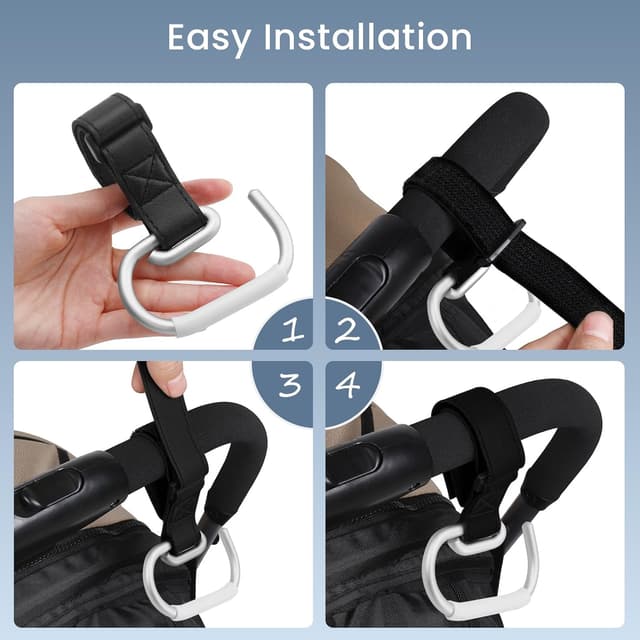 Easy Installation

1

2

3

4