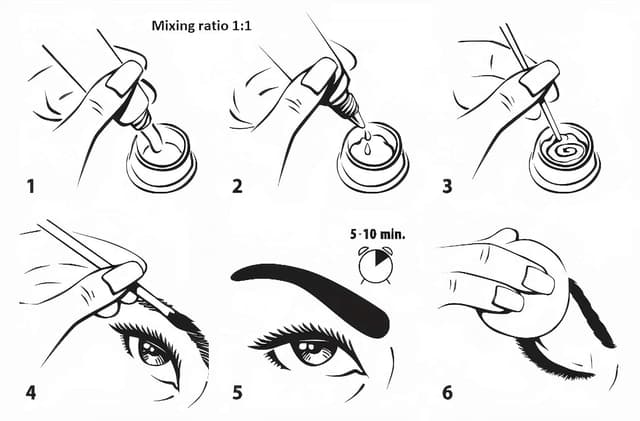 Mixing ratio 1:1

1

2

3

5 - 10 min.

4

5

6