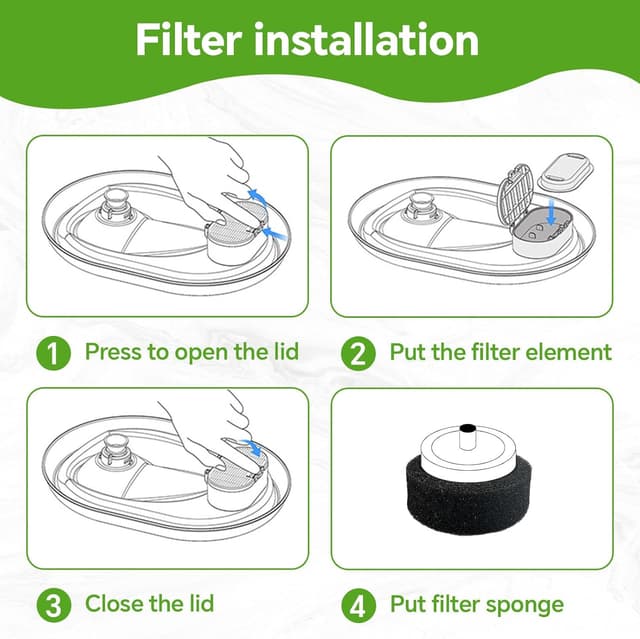 Filter installation

1 Press to open the lid

2 Put the filter element

3 Close the lid

4 Put filter sponge