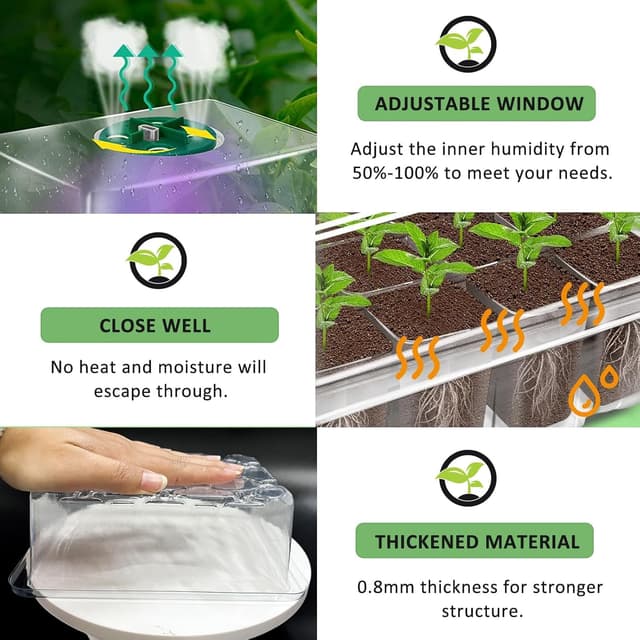 ADJUSTABLE WINDOW

Adjust the inner humidity from 50%-100% to meet your needs.

CLOSE WELL

No heat and moisture will escape through.

THICKENED MATERIAL

0.8mm thickness for stronger structure.