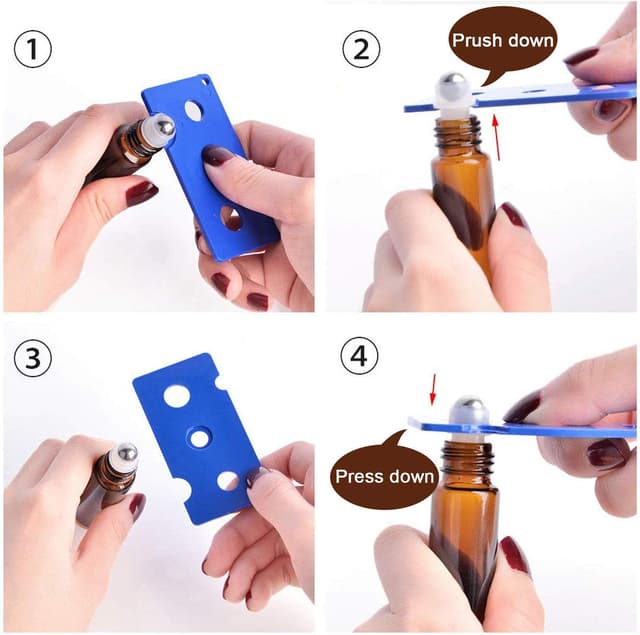 1

2

Prush down

3

4

Press down