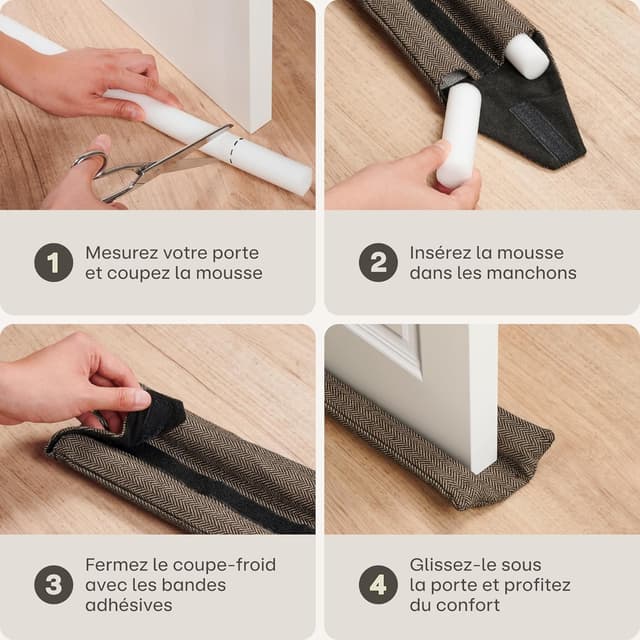 1 Mesurez votre porte et coupez la mousse

2 Insérez la mousse dans les manchons

3 Fermez le coupe-froid avec les bandes adhésives

4 Glissez-le sous la porte et profitez du confort