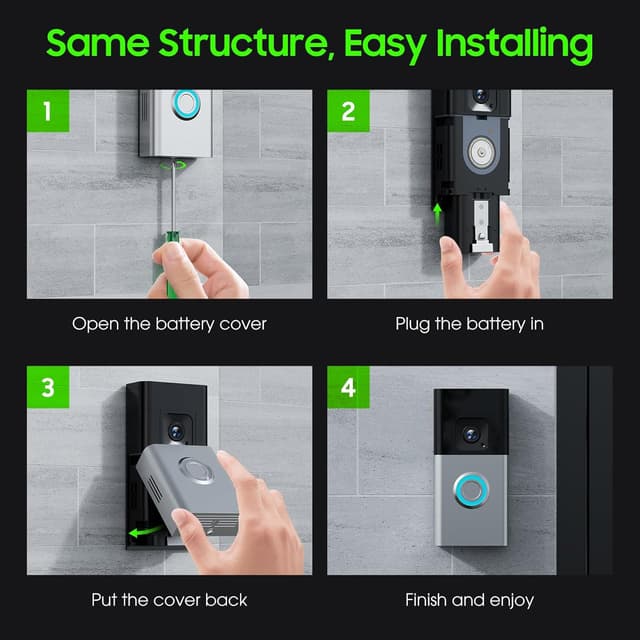 Same Structure, Easy Installing

1

Open the battery cover

2

Plug the battery in

3

Put the cover back

4

Finish and enjoy