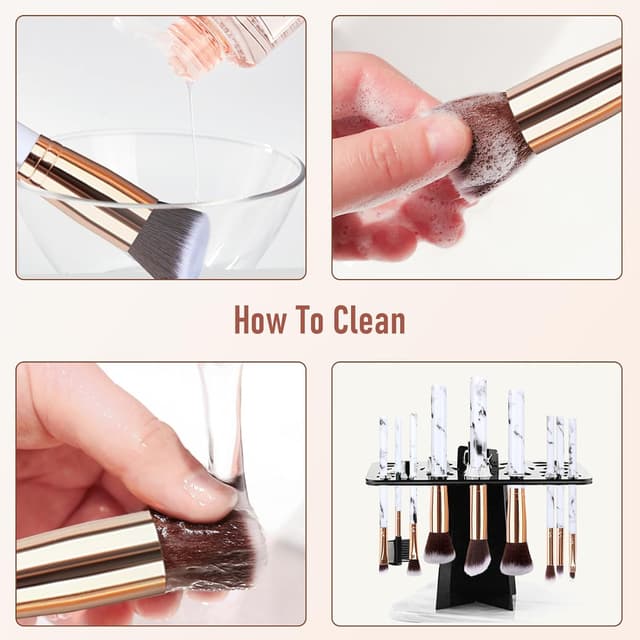 How To Clean