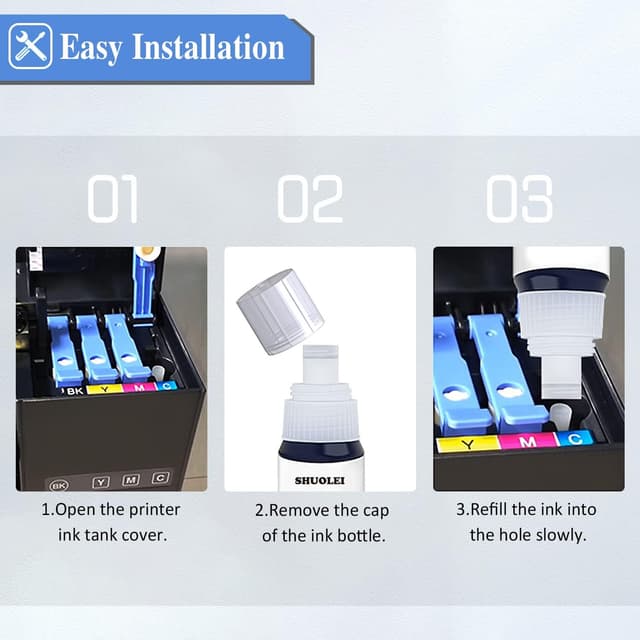 Easy Installation

01

BK Y M C

BK Y M C

1.Open the printer ink tank cover.

02

SHUOLEI

2.Remove the cap of the ink bottle.

03

Y M C

3.Refill the ink into the hole slowly.