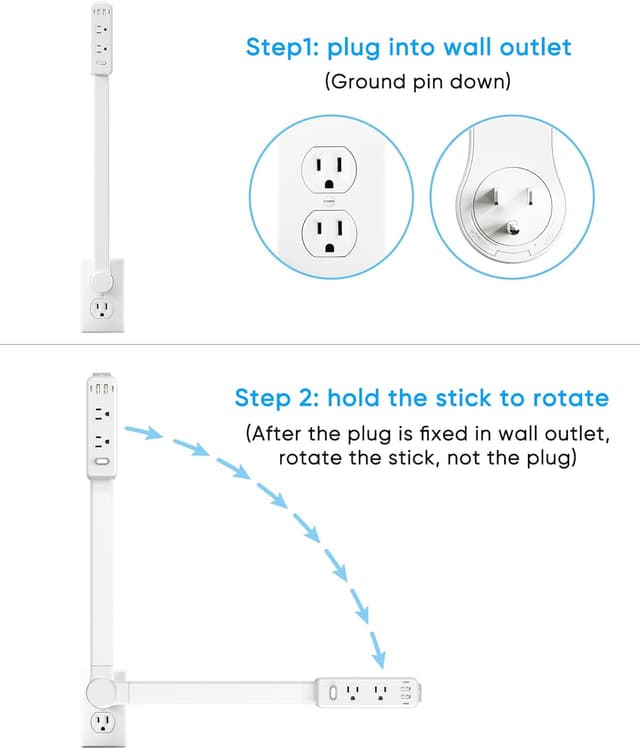 Step1: plug into wall outlet
(Ground pin down)

Step 2: hold the stick to rotate
(After the plug is fixed in wall outlet, rotate the stick, not the plug)