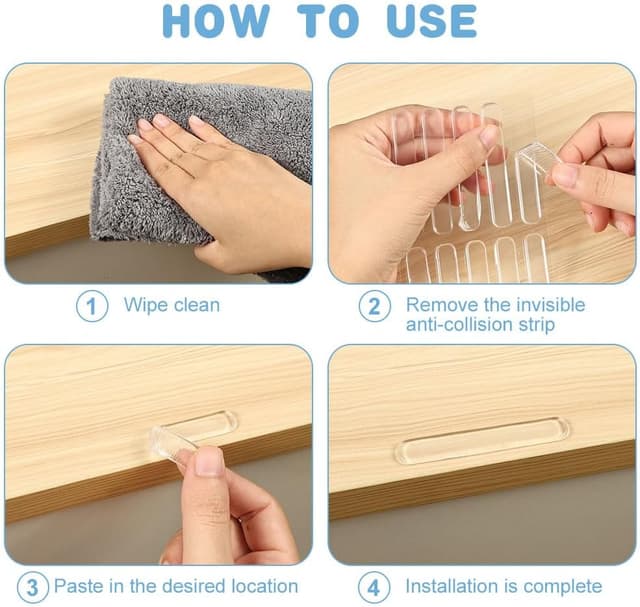 HOW TO USE

1 Wipe clean

2 Remove the invisible anti-collision strip

3 Paste in the desired location

4 Installation is complete